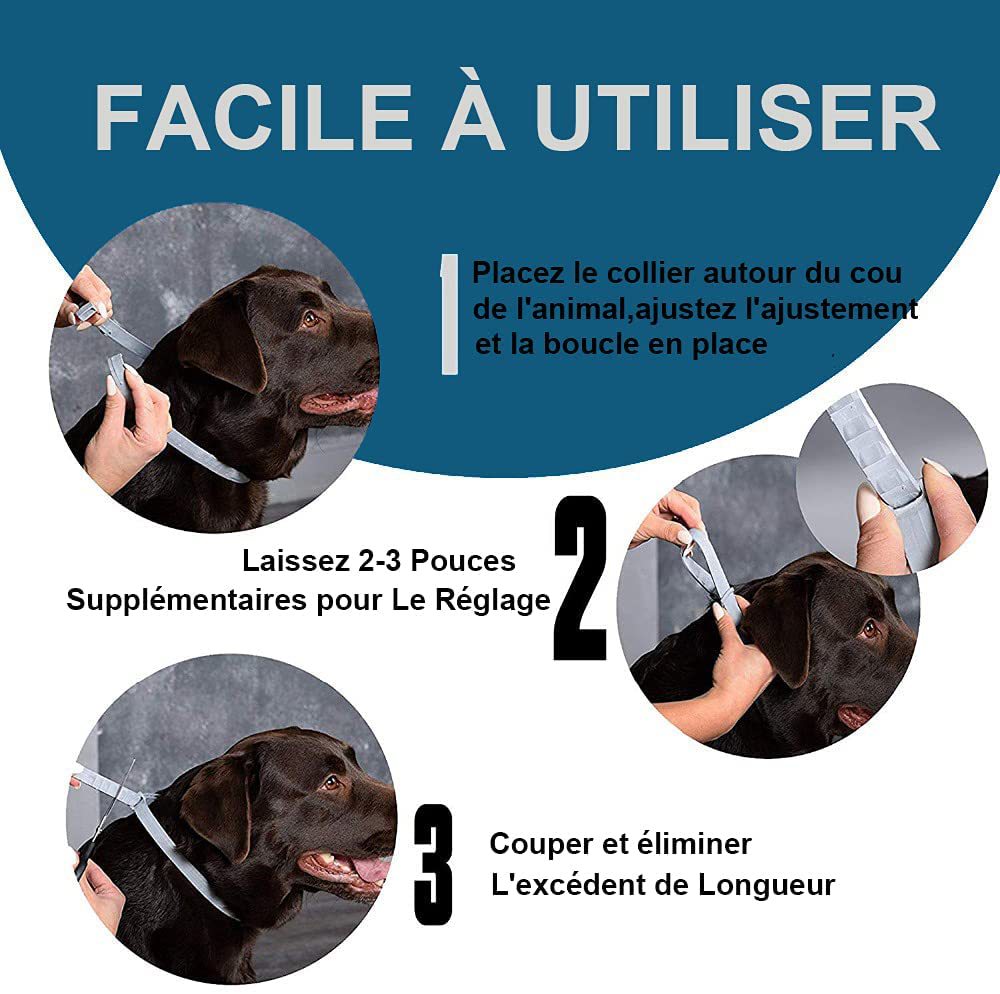 FACILE À UTILISER

1 Placez le collier autour du cou de l'animal,ajustez l'ajustement et la boucle en place

Laissez 2-3 Pouces Supplémentaires pour Le Réglage 2

3 Couper et éliminer L'excédent de Longueur