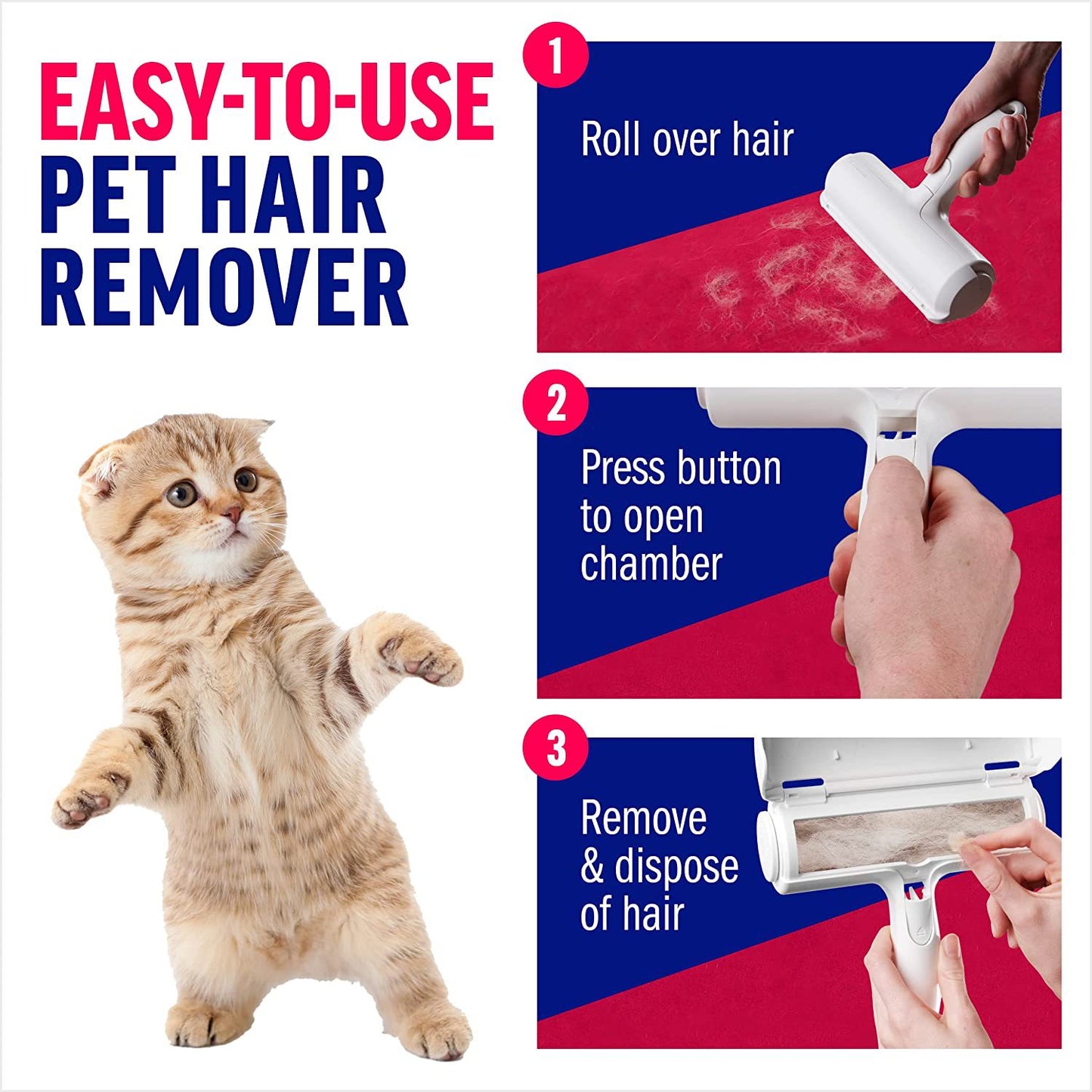 EASY-TO-USE
PET HAIR
REMOVER

1

Roll over hair

2

Press button to open chamber

3

Remove & dispose of hair