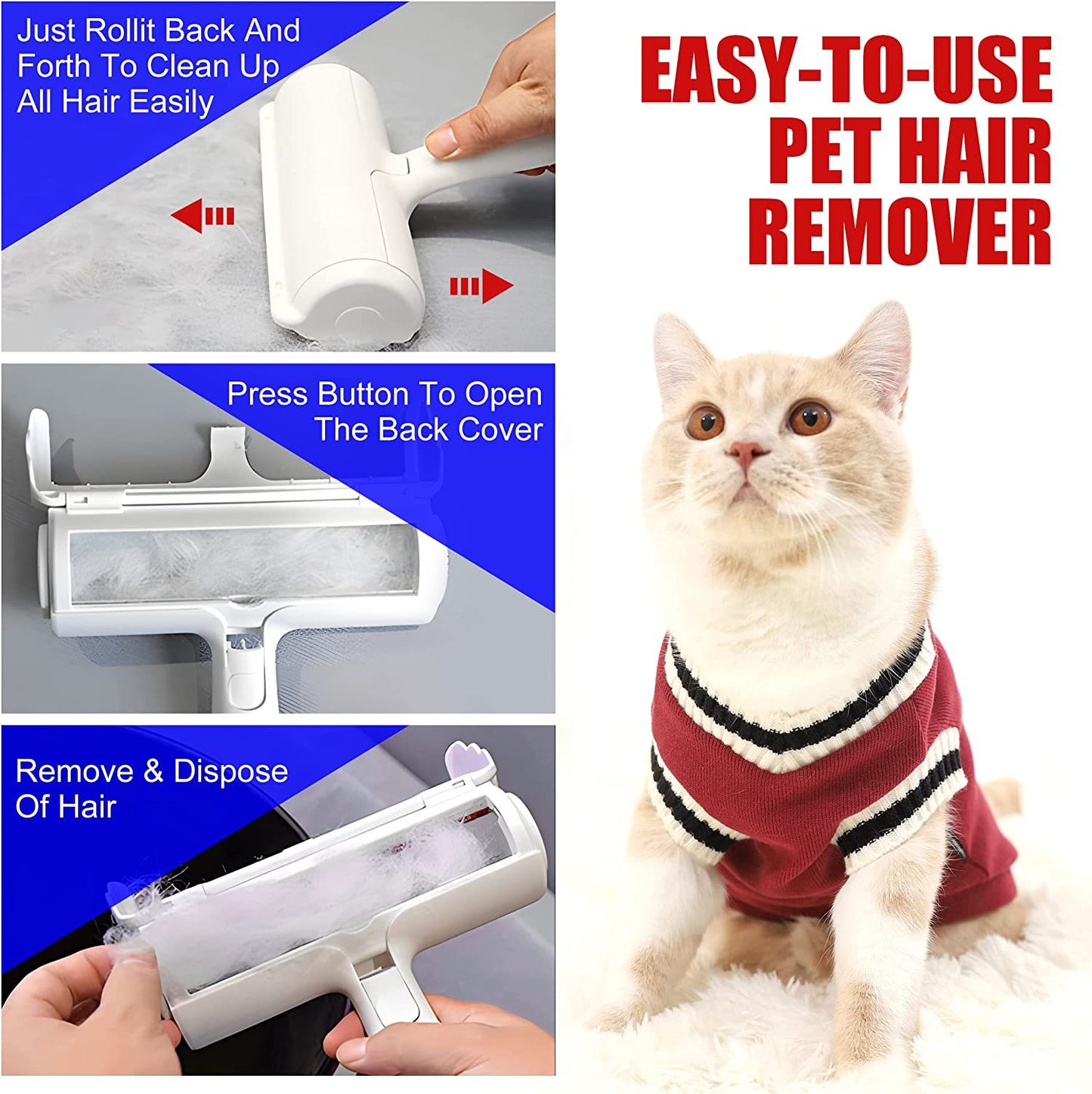 Just Rollit Back And Forth To Clean Up All Hair Easily

Press Button To Open The Back Cover

Remove & Dispose Of Hair

EASY-TO-USE PET HAIR REMOVER