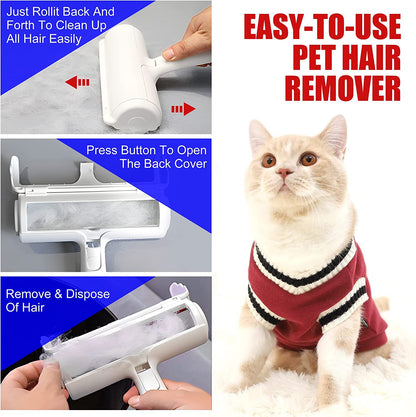 Just Rollit Back And Forth To Clean Up All Hair Easily

Press Button To Open The Back Cover

Remove & Dispose Of Hair

EASY-TO-USE PET HAIR REMOVER